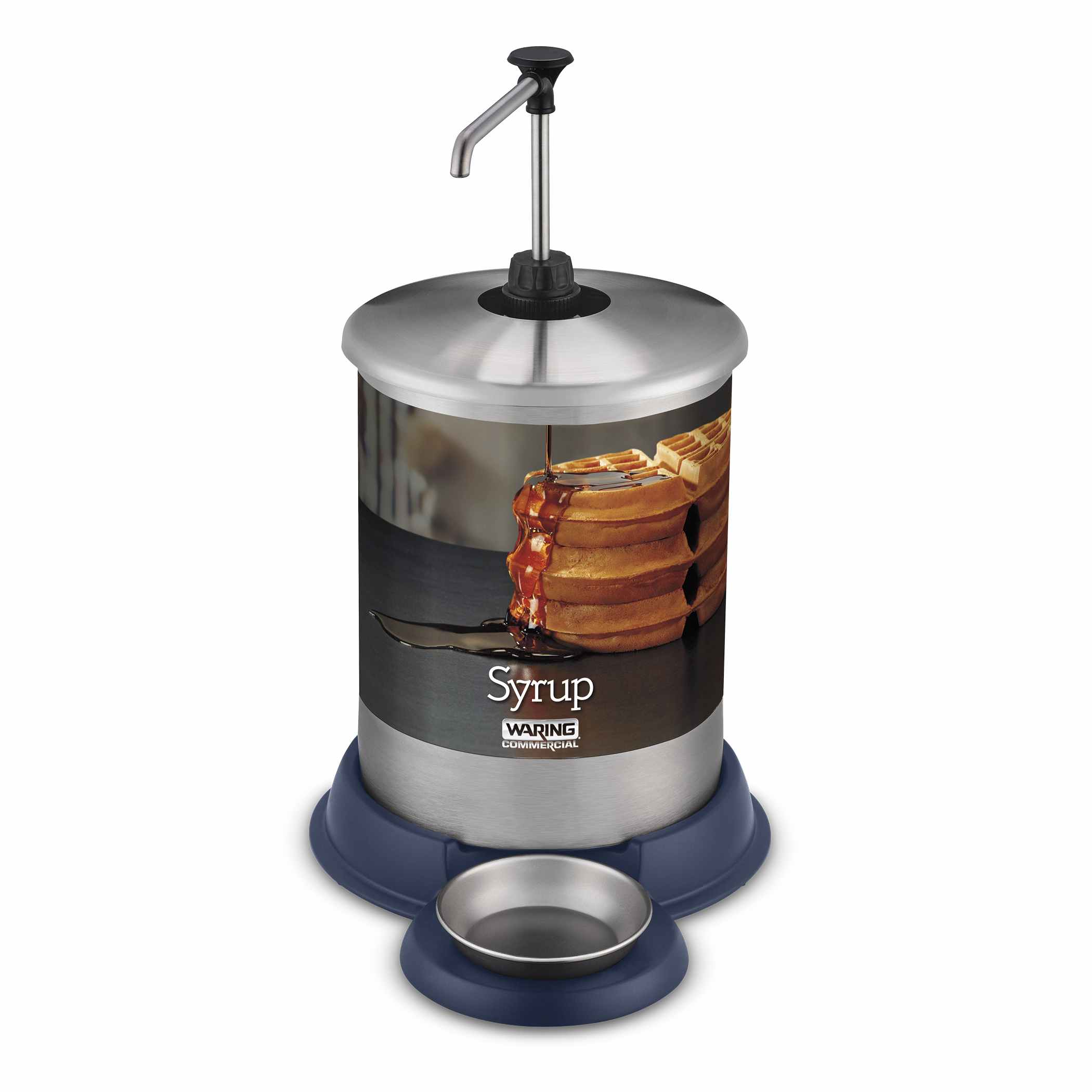 Syrup

WARING
COMMERCIAL